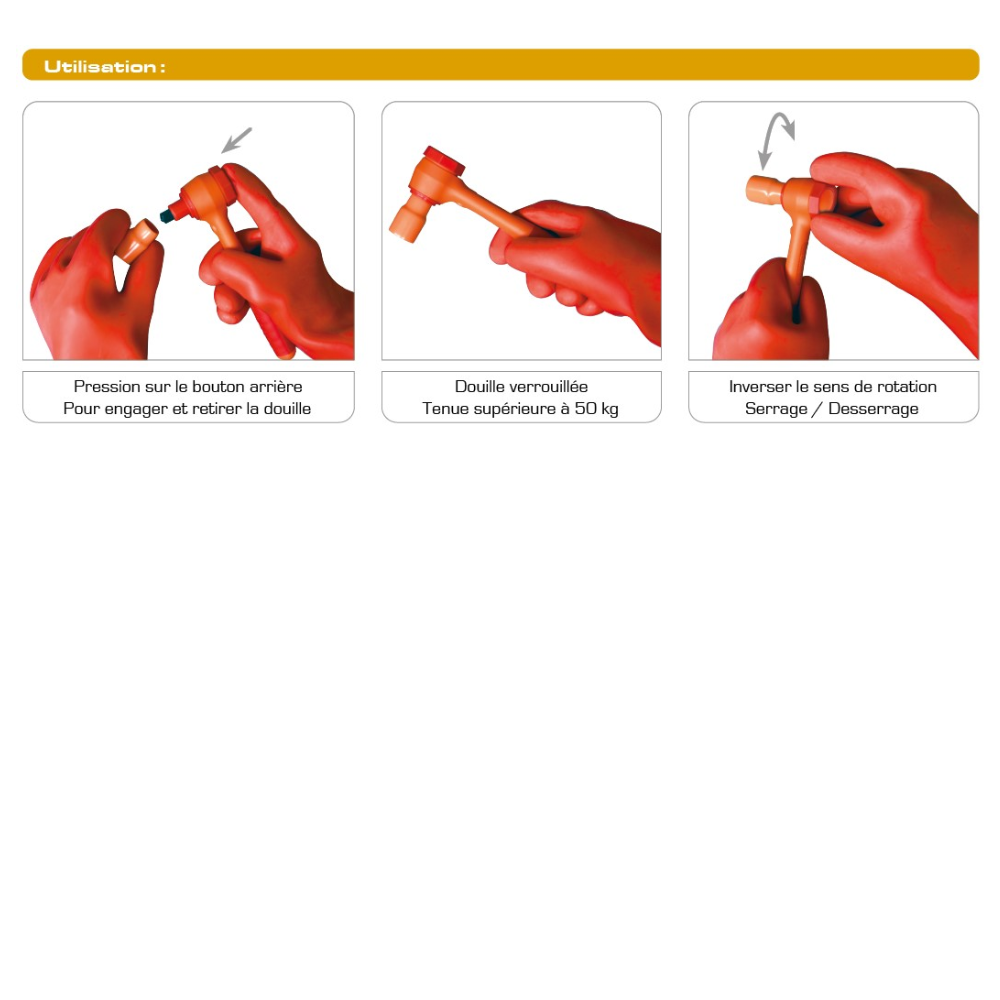 Utilisation :

Pression sur le bouton arrière
Pour engager et retirer la douille

Douille verrouillée
Tenue supérieure à 50 kg

Inverser le sens de rotation
Serrage / Desserrage