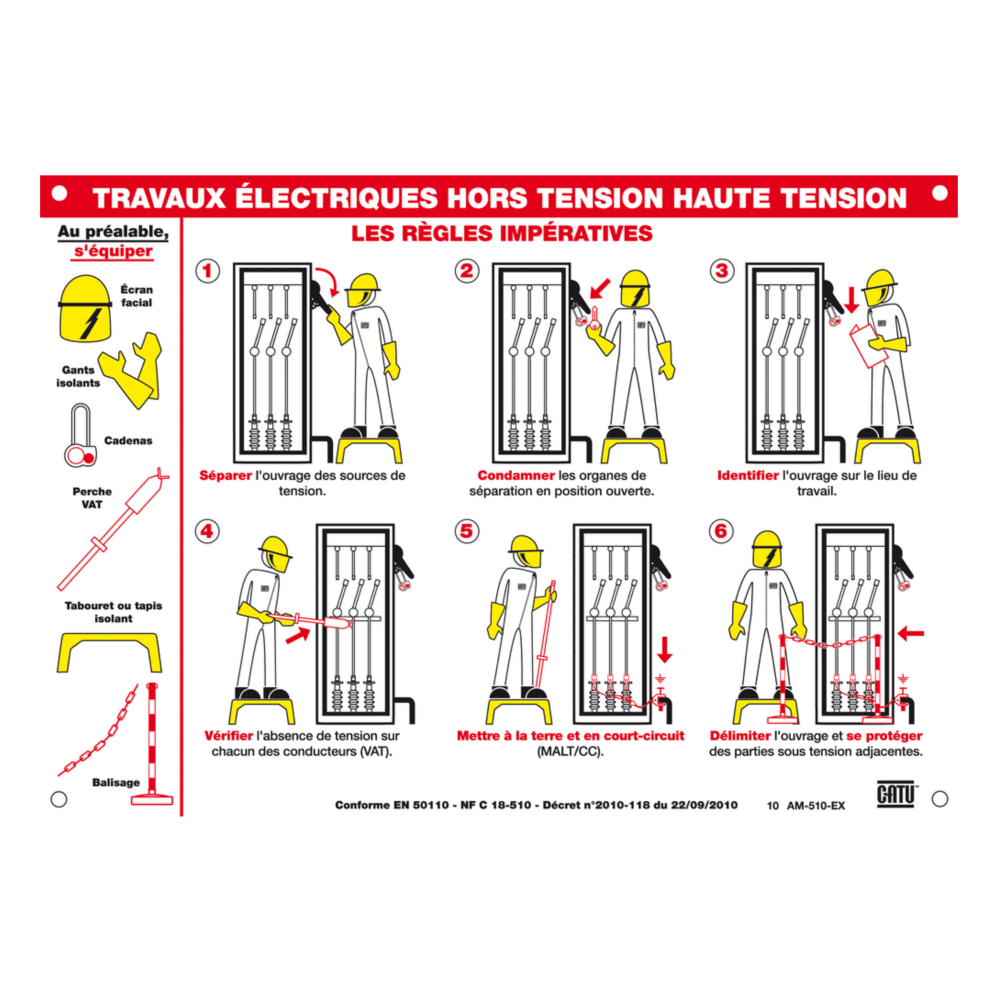 TRAVAUX ÉLECTRIQUES HORS TENSION HAUTE TENSION

Au préalable, s'équiper

Écran facial

Gants isolants

Cadenas

Perche VAT

Tabouret ou tapis isolant

Balisage

LES RÈGLES IMPÉRATIVES

1
Séparer l'ouvrage des sources de tension.

2
Condamner les organes de séparation en position ouverte.

3
Identifier l'ouvrage sur le lieu de travail.

4
Vérifier l'absence de tension sur chacun des conducteurs (VAT).

5
Mettre à la terre et en court-circuit (MALT/CC).

6
Délimiter l'ouvrage et se protéger des parties sous tension adjacentes.

Conforme EN 50110 - NF C 18-510 - Décret n°2010-118 du 22/09/2010

10 AM-510-EX

CATU